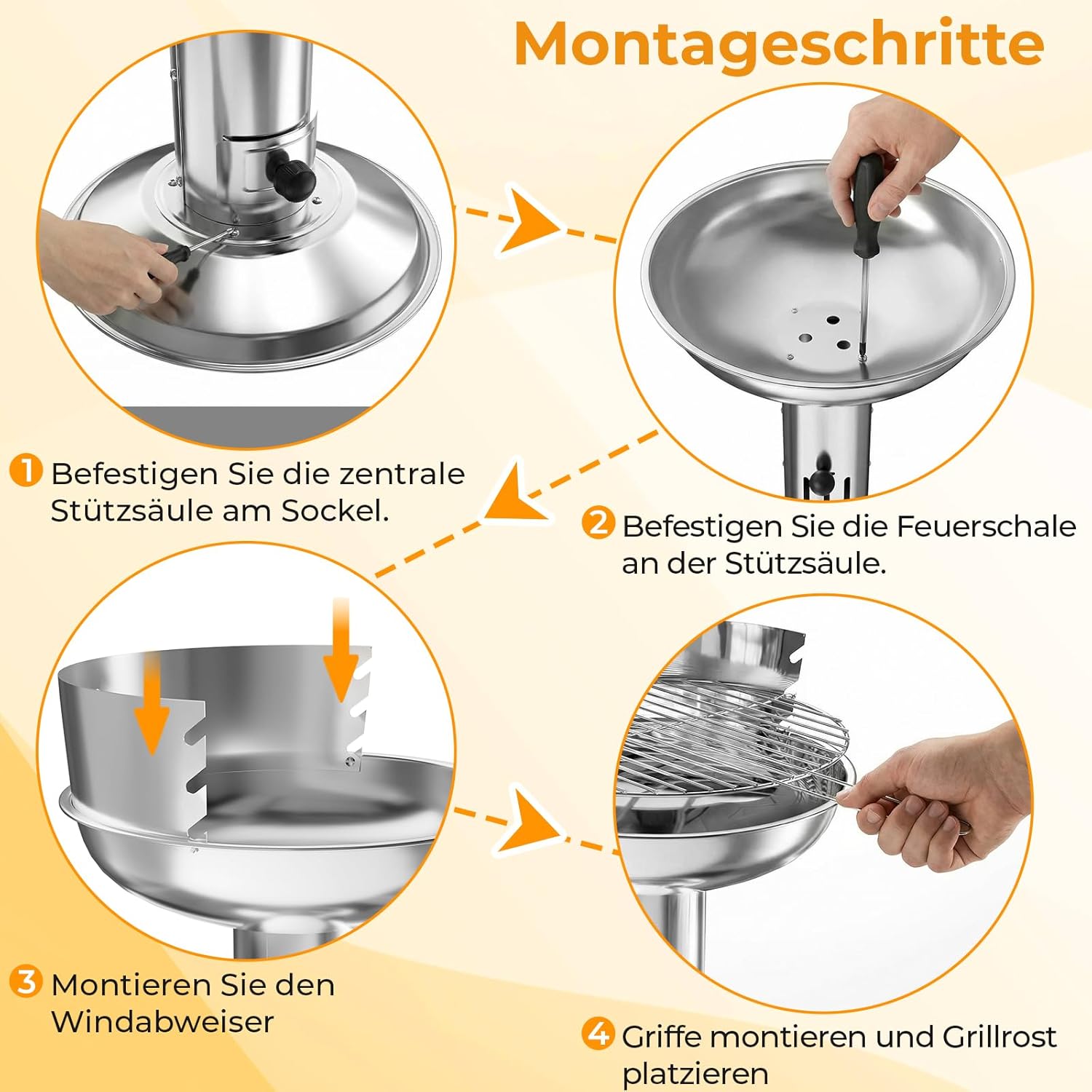 Montageschritte

1 Befestigen Sie die zentrale Stützsäule am Sockel.

2 Befestigen Sie die Feuerschale an der Stützsäule.

3 Montieren Sie den Windabweiser

4 Griffe montieren und Grillrost platzieren