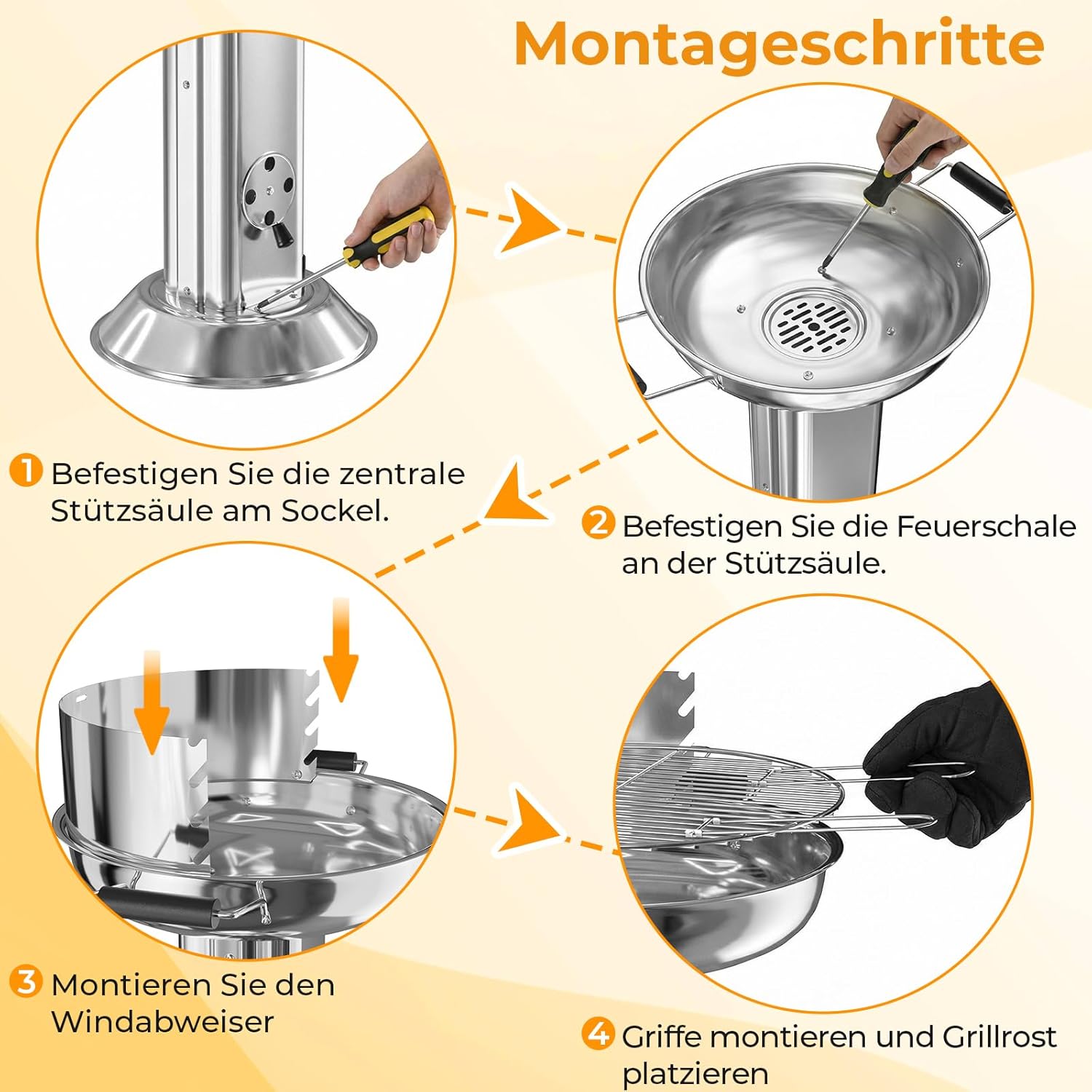 Montageschritte

1 Befestigen Sie die zentrale Stützsäule am Sockel.

2 Befestigen Sie die Feuerschale an der Stützsäule.

3 Montieren Sie den Windabweiser

4 Griffe montieren und Grillrost platzieren