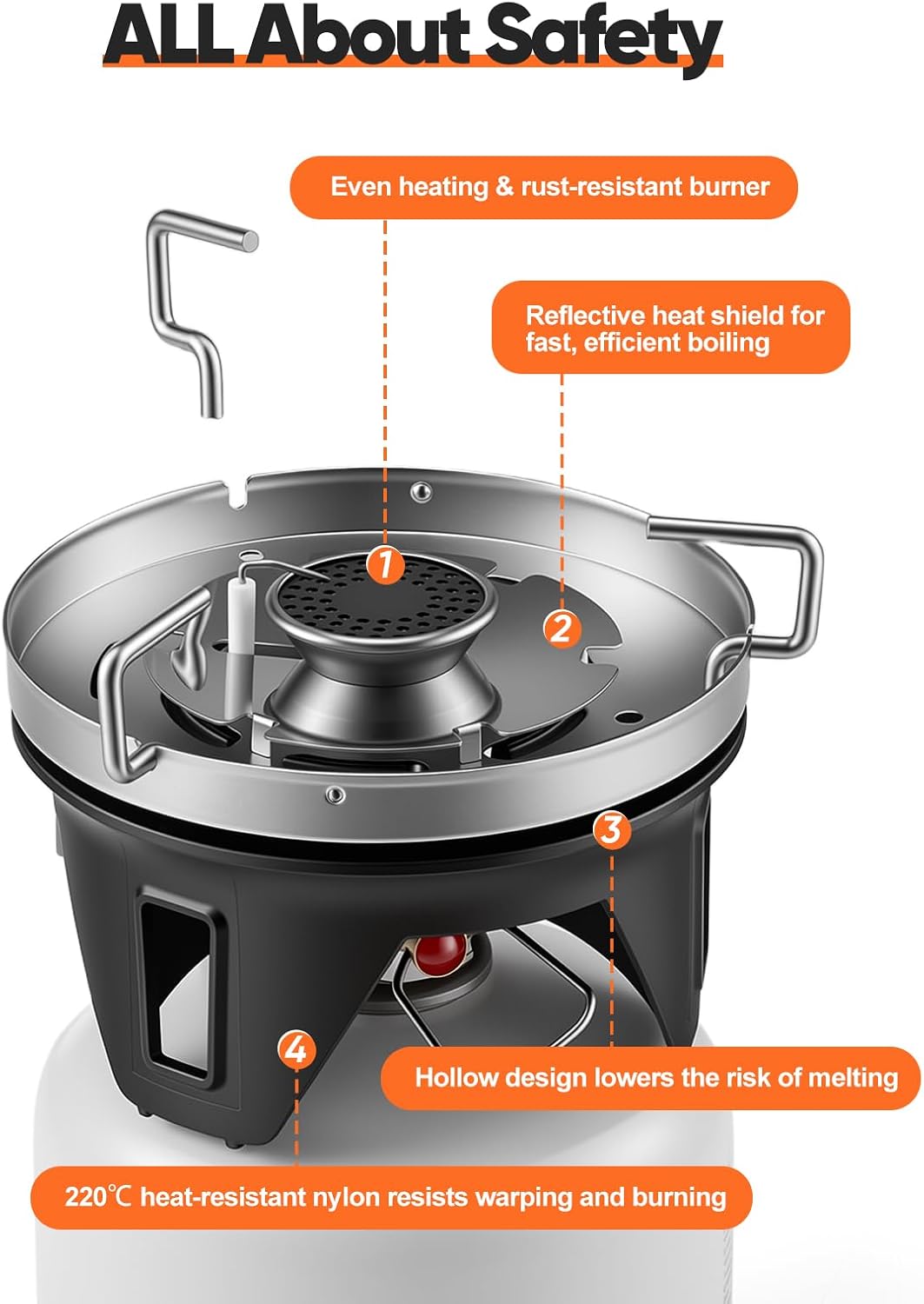 ALL About Safety

Even heating & rust-resistant burner

Reflective heat shield for fast, efficient boiling

1

2

3

4

Hollow design lowers the risk of melting

220℃ heat-resistant nylon resists warping and burning