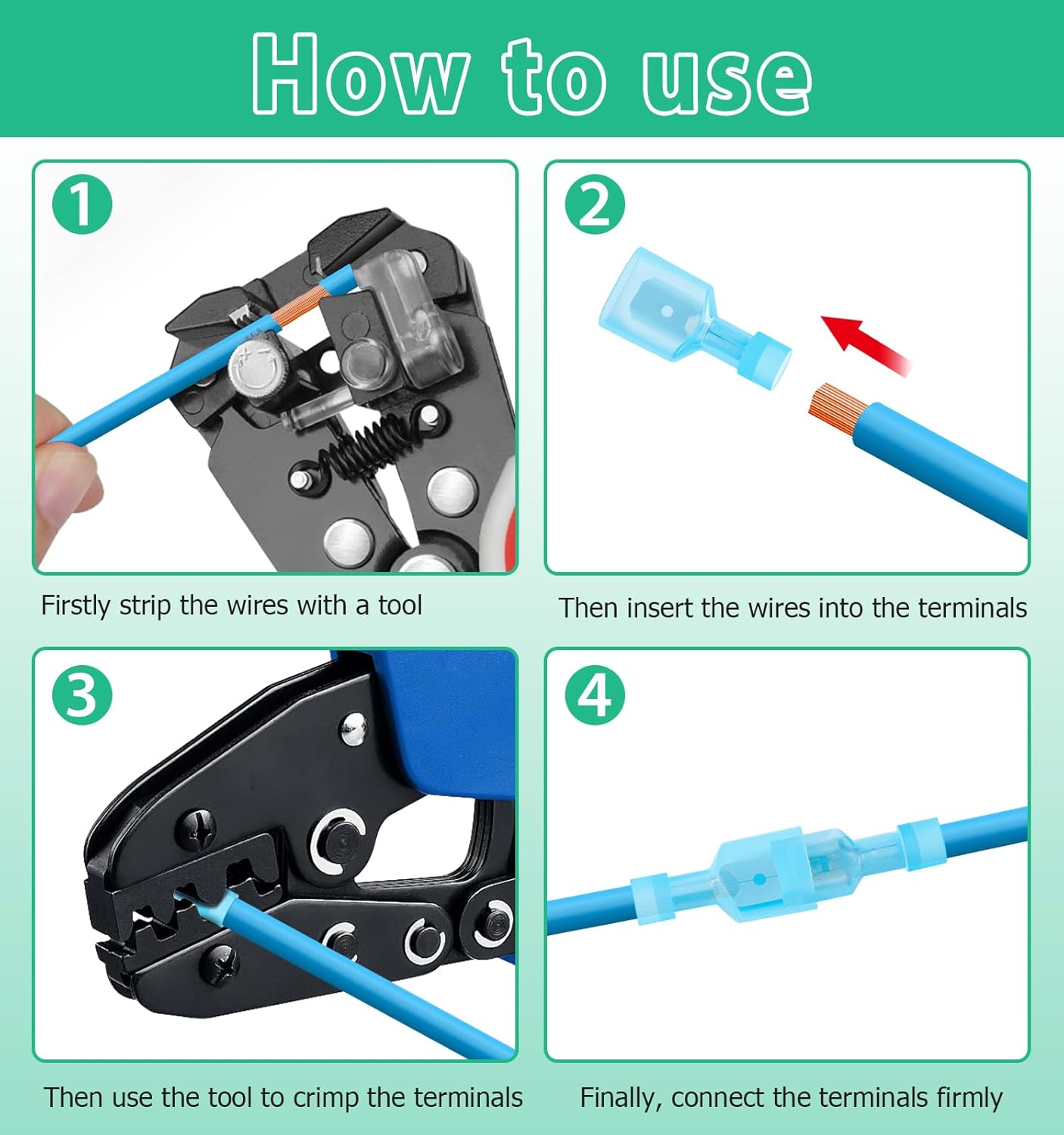 How to use

1

Firstly strip the wires with a tool

2

Then insert the wires into the terminals

3

Then use the tool to crimp the terminals

4

Finally, connect the terminals firmly