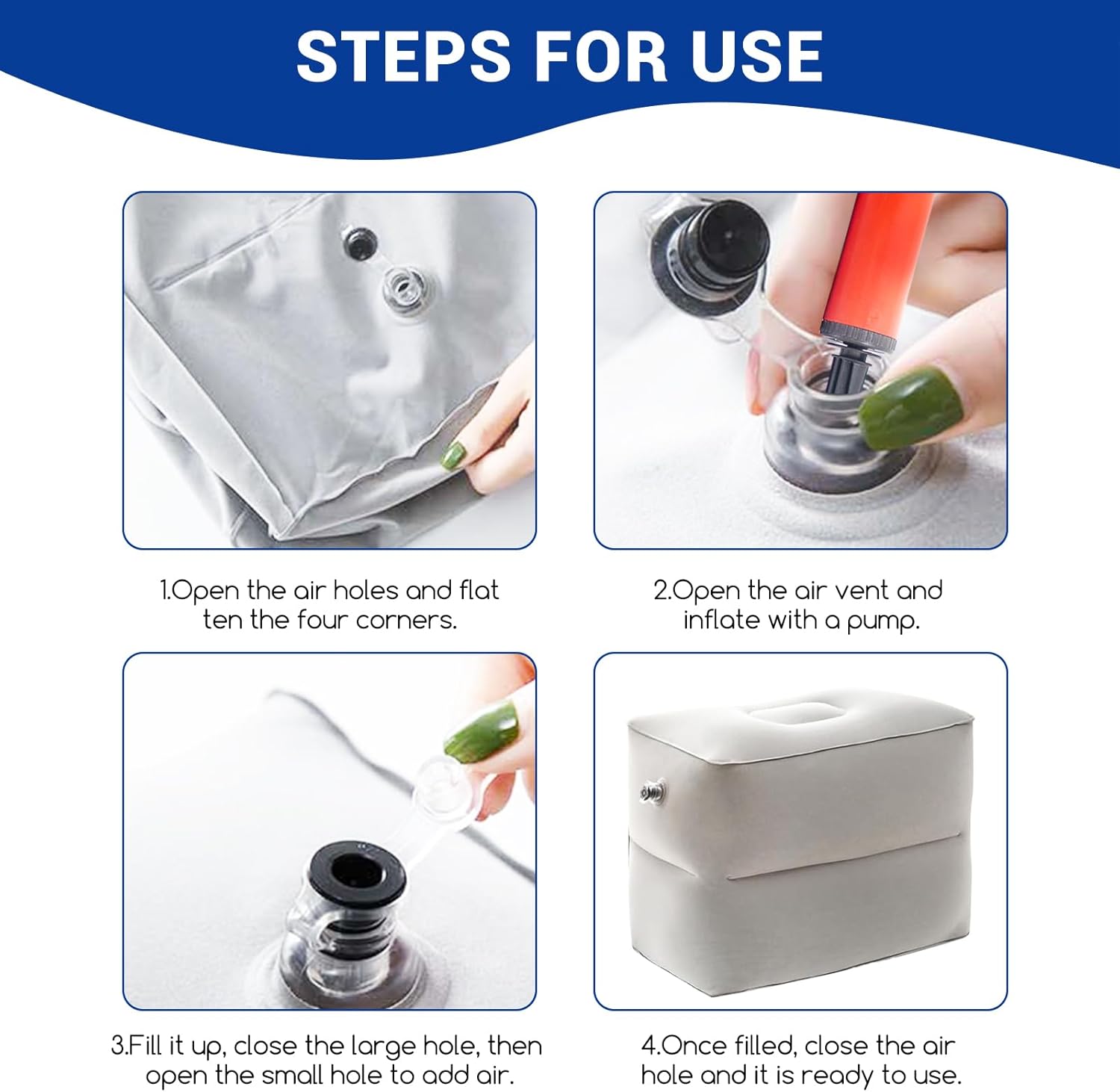 STEPS FOR USE

1.Open the air holes and flat ten the four corners.

2.Open the air vent and inflate with a pump.

3.Fill it up, close the large hole, then open the small hole to add air.

4.Once filled, close the air hole and it is ready to use.