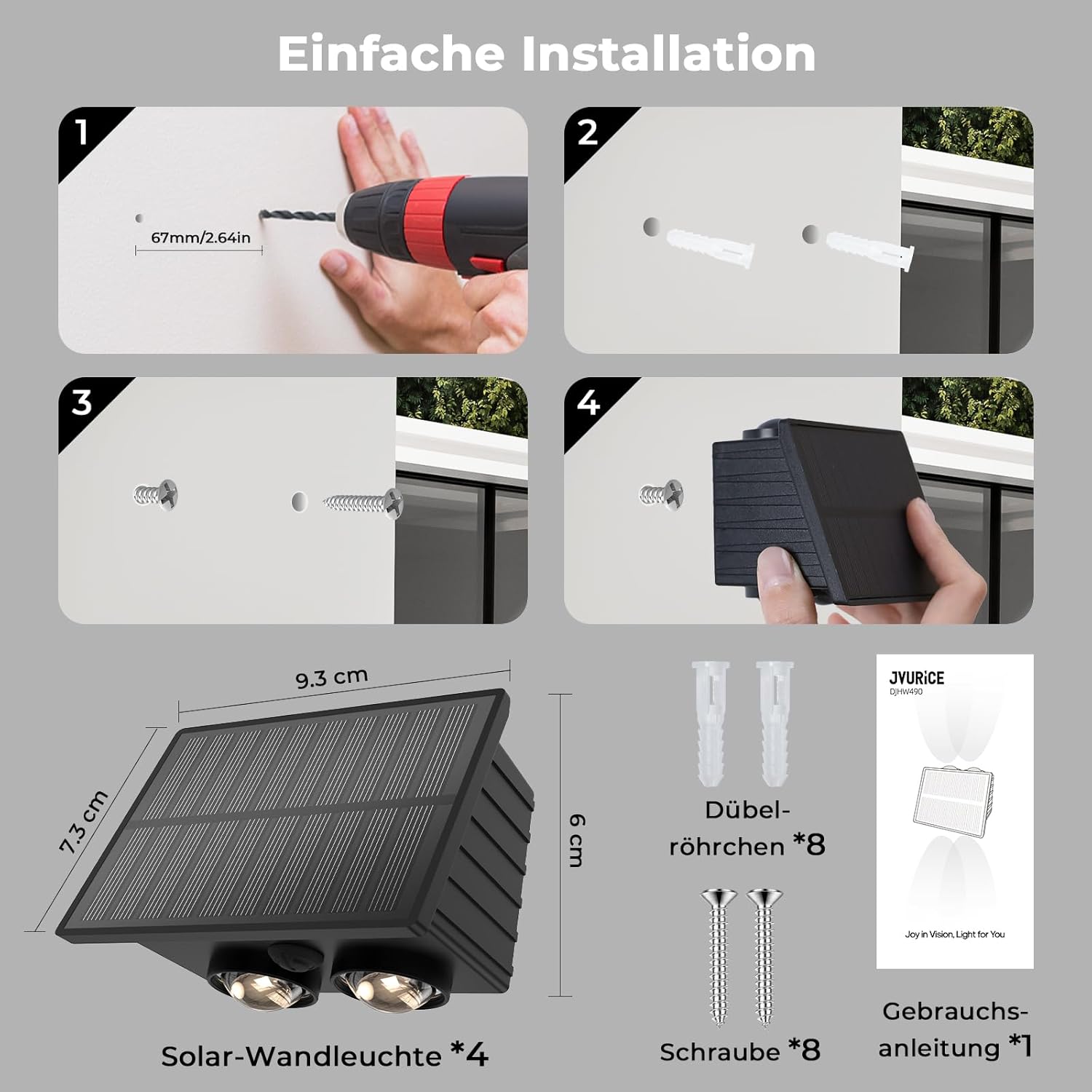 Einfache Installation

1

67mm/2.64in

2

3

4

9.3 cm

7.3 cm

6 cm

Solar-Wandleuchte *4

Dübelröhrchen *8

Schraube *8

JVURiCE
DJHW490

Joy in Vision, Light for You

Gebrauchsanleitung *1