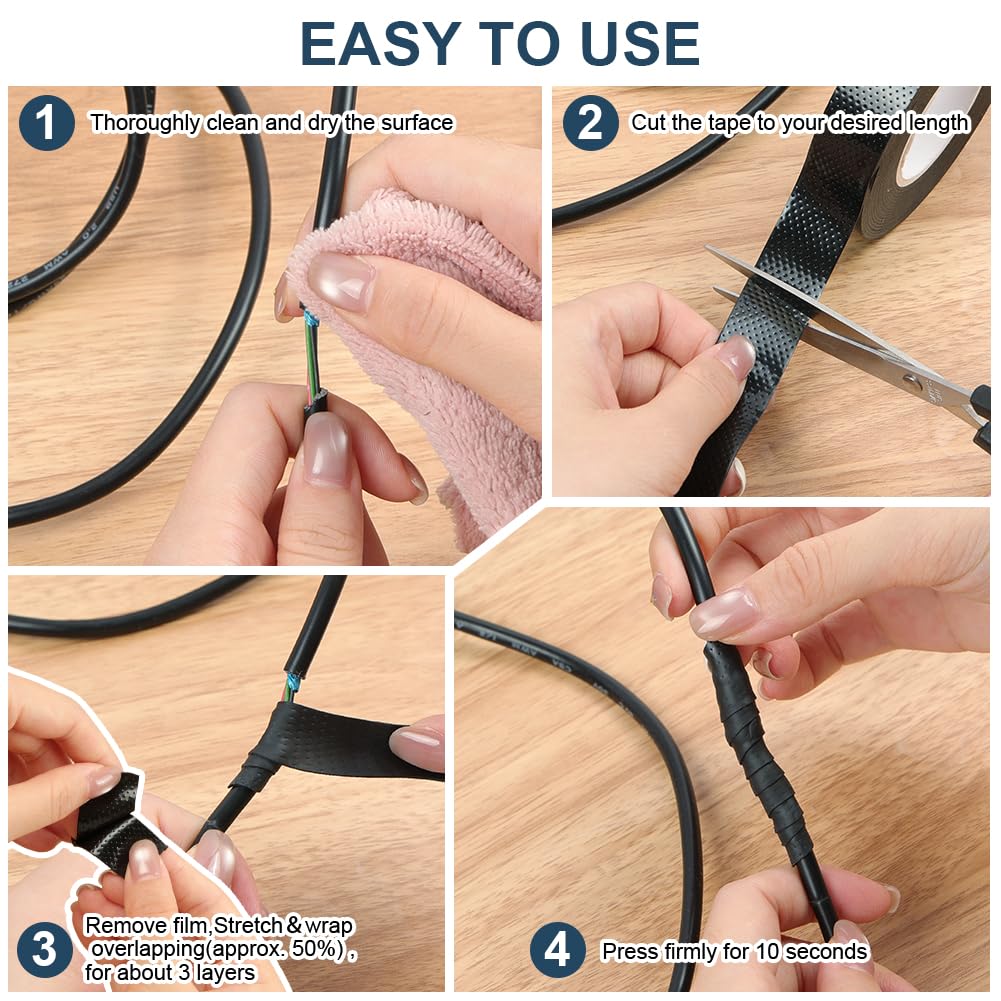 EASY TO USE

1 Thoroughly clean and dry the surface

2 Cut the tape to your desired length

3 Remove film,Stretch & wrap overlapping(approx. 50%) , for about 3 layers

4 Press firmly for 10 seconds